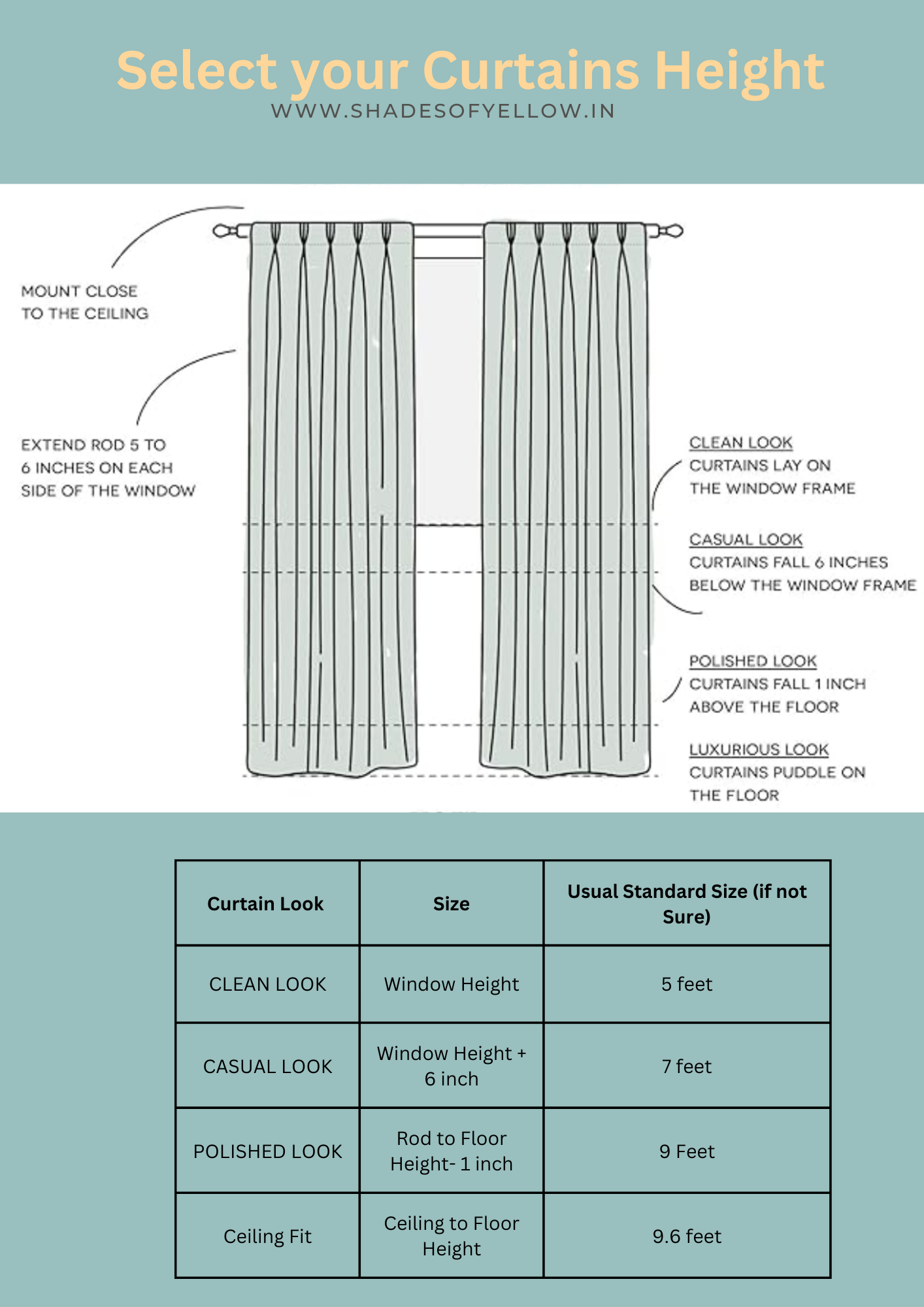 Select your Curtains Height
WWW.SHADESOFYELLOW.IN

MOUNT CLOSE TO THE CEILING

EXTEND ROD 5 TO 6 INCHES ON EACH SIDE OF THE WINDOW

CLEAN LOOK
CURTAINS LAY ON THE WINDOW FRAME

CASUAL LOOK
CURTAINS FALL 6 INCHES BELOW THE WINDOW FRAME

POLISHED LOOK
CURTAINS FALL 1 INCH ABOVE THE FLOOR

LUXURIOUS LOOK
CURTAINS PUDDLE ON THE FLOOR

| Curtain Look | Size | Usual Standard Size (if not Sure) |
|---|---|---|
| CLEAN LOOK | Window Height | 5 feet |
| CASUAL LOOK | Window Height + 6 inch | 7 feet |
| POLISHED LOOK | Rod to Floor Height- 1 inch | 9 Feet |
| Ceiling Fit | Ceiling to Floor Height | 9.6 feet |